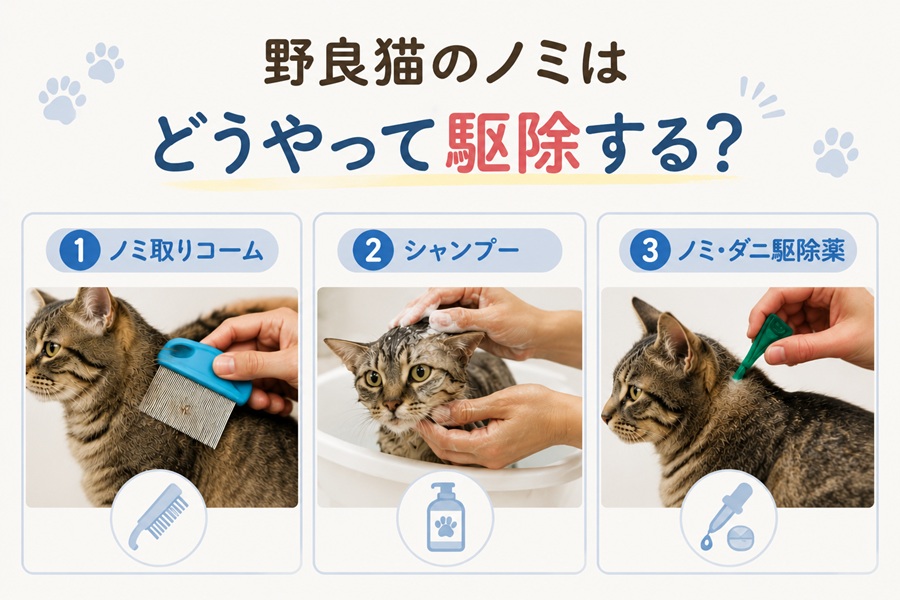 野良猫のノミは
どうやって駆除する?

1 ノミ取りコーム

2 シャンプー

3 ノミ・ダニ駆除薬