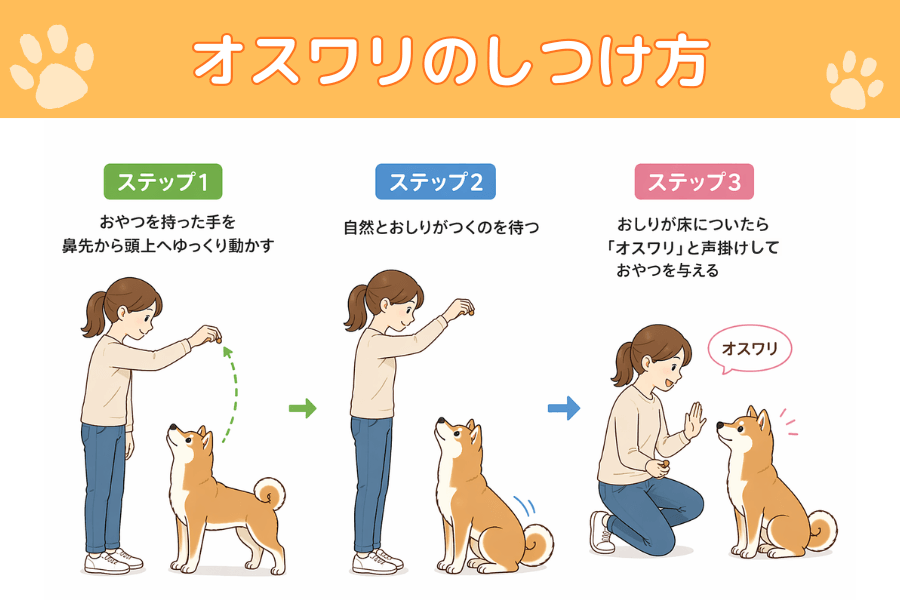 オスワリのしつけ方

ステップ1

おやつを持った手を
鼻先から頭上へゆっくり動かす

ステップ2

自然とおしりがつくのを待つ

ステップ3

おしりが床についたら
「オスワリ」と声掛けして
おやつを与える

オスワリ